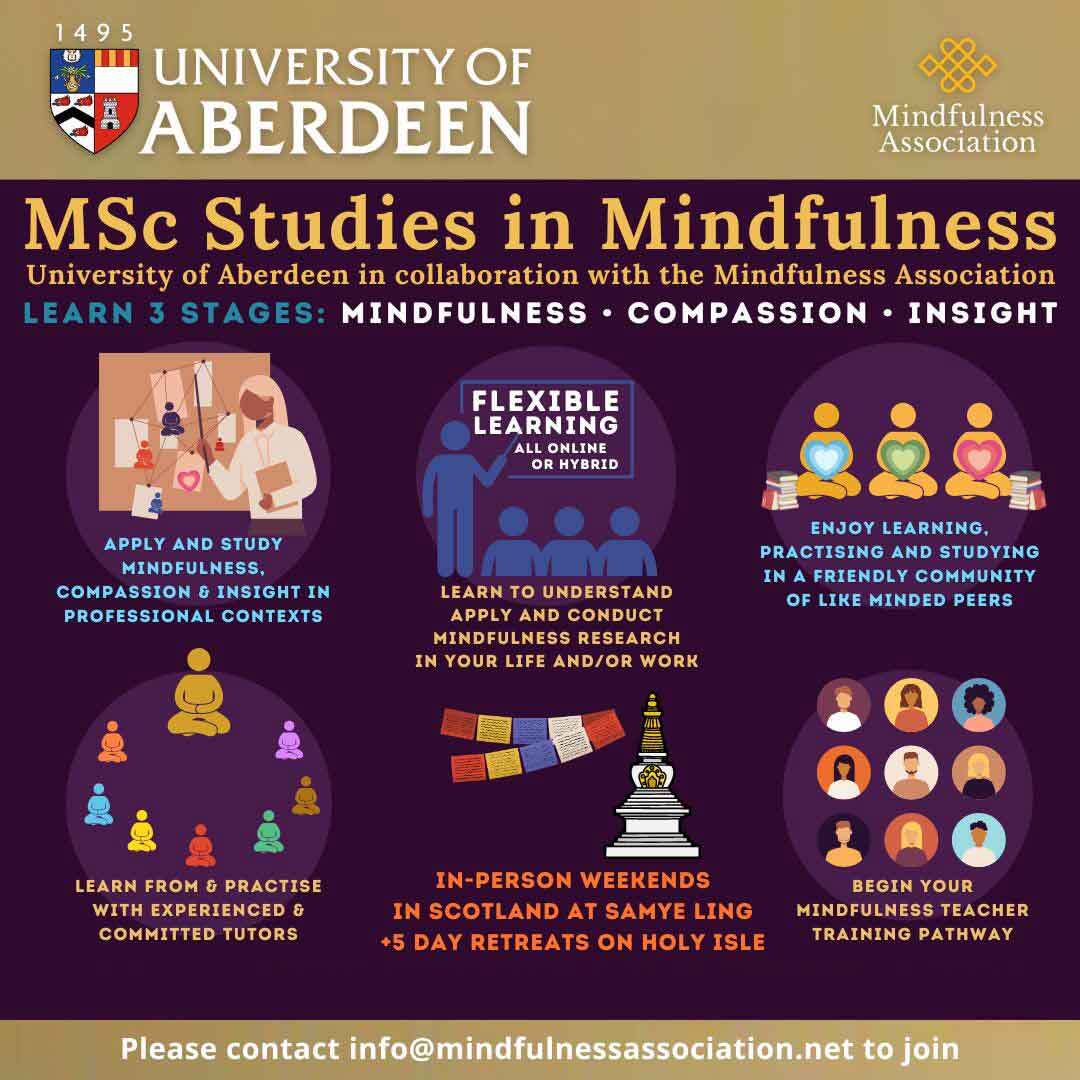 1495
UNIVERSITY OF ABERDEEN

Mindfulness Association

MSc Studies in Mindfulness

University of Aberdeen in collaboration with the Mindfulness Association

LEARN 3 STAGES: MINDFULNESS • COMPASSION • INSIGHT

APPLY AND STUDY MINDFULNESS, COMPASSION & INSIGHT IN PROFESSIONAL CONTEXTS

FLEXIBLE LEARNING
ALL ONLINE OR HYBRID

LEARN TO UNDERSTAND APPLY AND CONDUCT MINDFULNESS RESEARCH IN YOUR LIFE AND/OR WORK

ENJOY LEARNING, PRACTISING AND STUDYING IN A FRIENDLY COMMUNITY OF LIKE MINDED PEERS

LEARN FROM & PRACTISE WITH EXPERIENCED & COMMITTED TUTORS

IN-PERSON WEEKENDS IN SCOTLAND AT SAMYE LING +5 DAY RETREATS ON HOLY ISLE

BEGIN YOUR MINDFULNESS TEACHER TRAINING PATHWAY

Please contact info@mindfulnessassociation.net to join