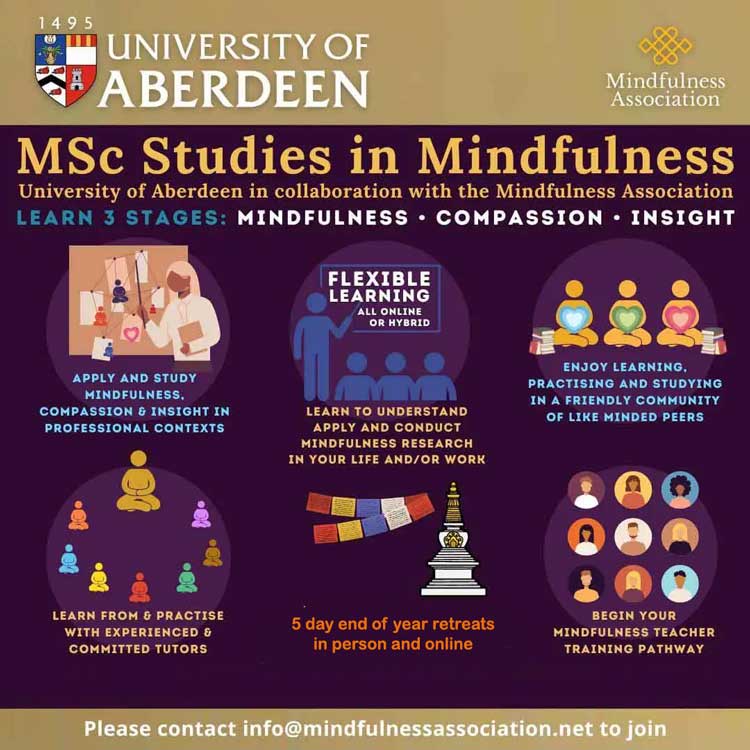 1495
UNIVERSITY OF ABERDEEN

Mindfulness Association

MSc Studies in Mindfulness
University of Aberdeen in collaboration with the Mindfulness Association
LEARN 3 STAGES: MINDFULNESS • COMPASSION • INSIGHT

APPLY AND STUDY MINDFULNESS, COMPASSION & INSIGHT IN PROFESSIONAL CONTEXTS

FLEXIBLE LEARNING
ALL ONLINE OR HYBRID

LEARN TO UNDERSTAND APPLY AND CONDUCT MINDFULNESS RESEARCH IN YOUR LIFE AND/OR WORK

ENJOY LEARNING, PRACTISING AND STUDYING IN A FRIENDLY COMMUNITY OF LIKE MINDED PEERS

LEARN FROM & PRACTISE WITH EXPERIENCED & COMMITTED TUTORS

5 day end of year retreats in person and online

BEGIN YOUR MINDFULNESS TEACHER TRAINING PATHWAY

Please contact info@mindfulnessassociation.net to join